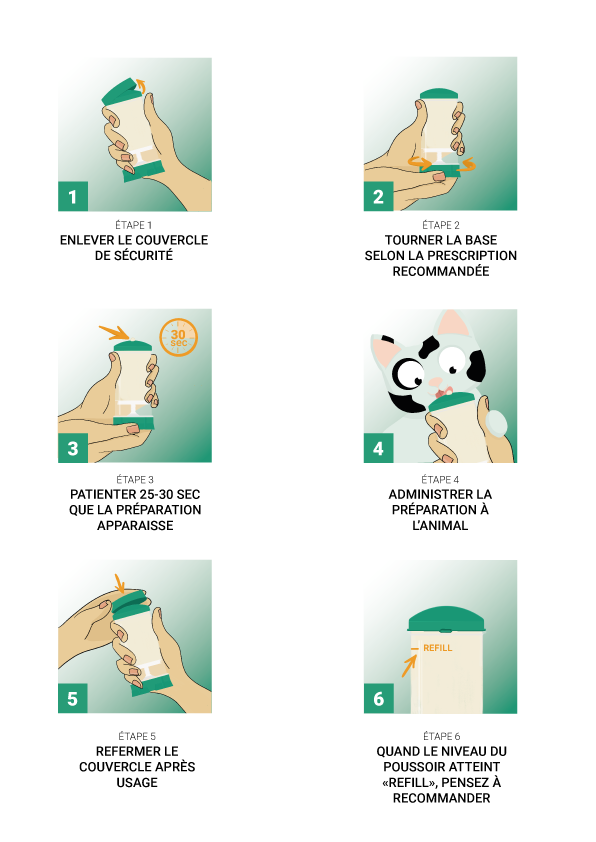 1

ÉTAPE 1
ENLEVER LE COUVERCLE DE SÉCURITÉ

2

ÉTAPE 2
TOURNER LA BASE SELON LA PRESCRIPTION RECOMMANDÉE

30 sec

3

ÉTAPE 3
PATIENTER 25-30 SEC QUE LA PRÉPARATION APPARAISSE

4

ÉTAPE 4
ADMINISTRER LA PRÉPARATION À L'ANIMAL

5

ÉTAPE 5
REFERMER LE COUVERCLE APRÈS USAGE

REFILL

6

ÉTAPE 6
QUAND LE NIVEAU DU POUSSOIR ATTEINT «REFILL», PENSEZ À RECOMMANDER